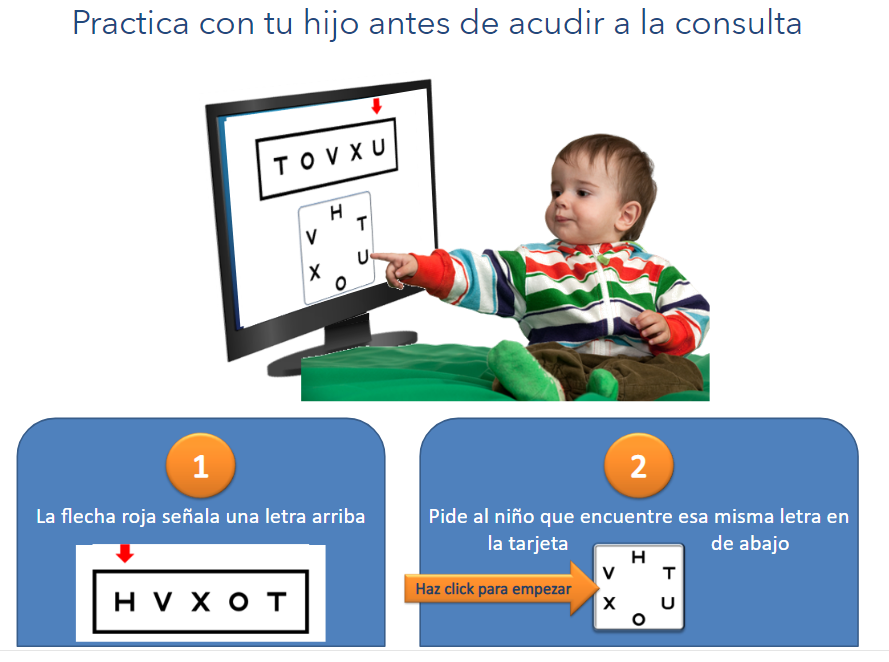 Practica con tu hijo antes de acudir a la consulta

T O V X U

H
V T
X U
O

1

La flecha roja señala una letra arriba

H V X O T

2

Pide al niño que encuentre esa misma letra en la tarjeta de abajo

Haz click para empezar

H
V T
X U
O